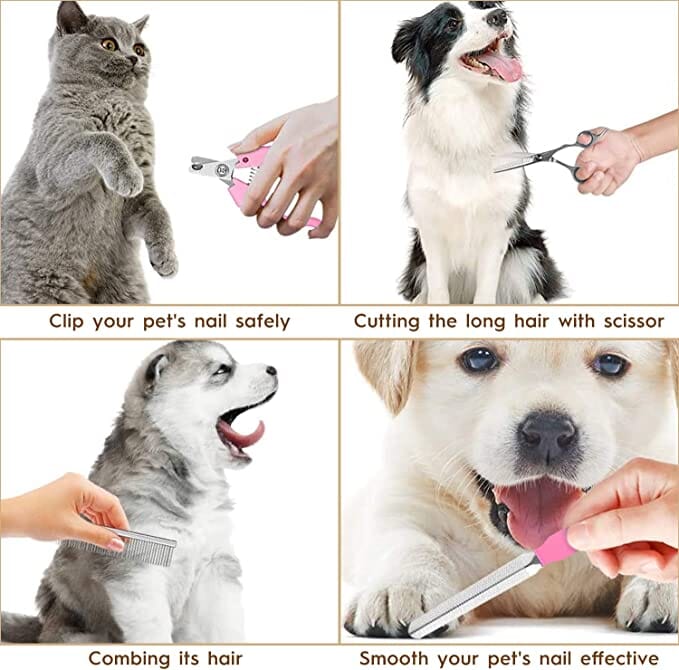 Clip your pet's nail safely

Cutting the long hair with scissor

Combing its hair

Smooth your pet's nail effective