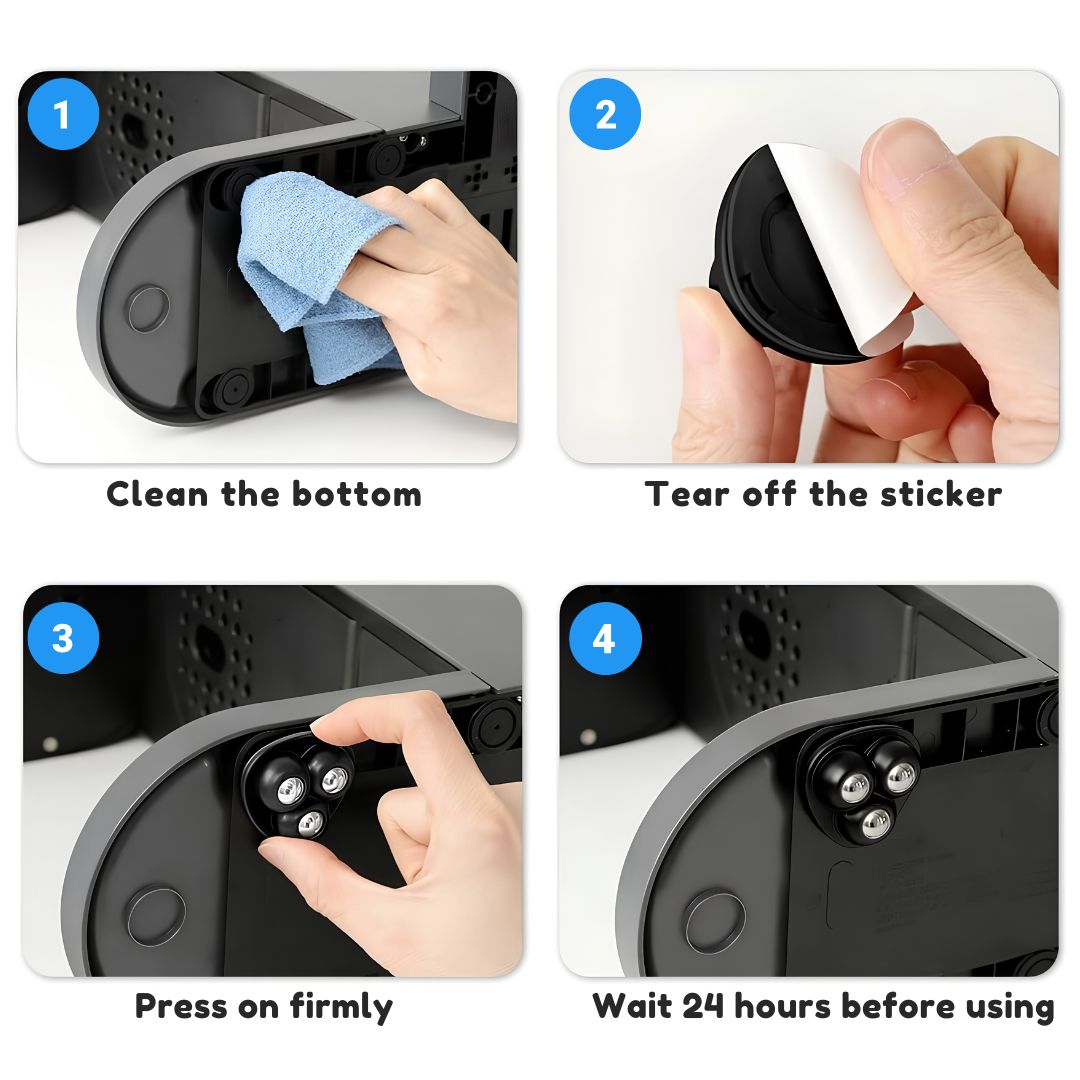 1

Clean the bottom

2

Tear off the sticker

3

Press on firmly

4

Wait 24 hours before using